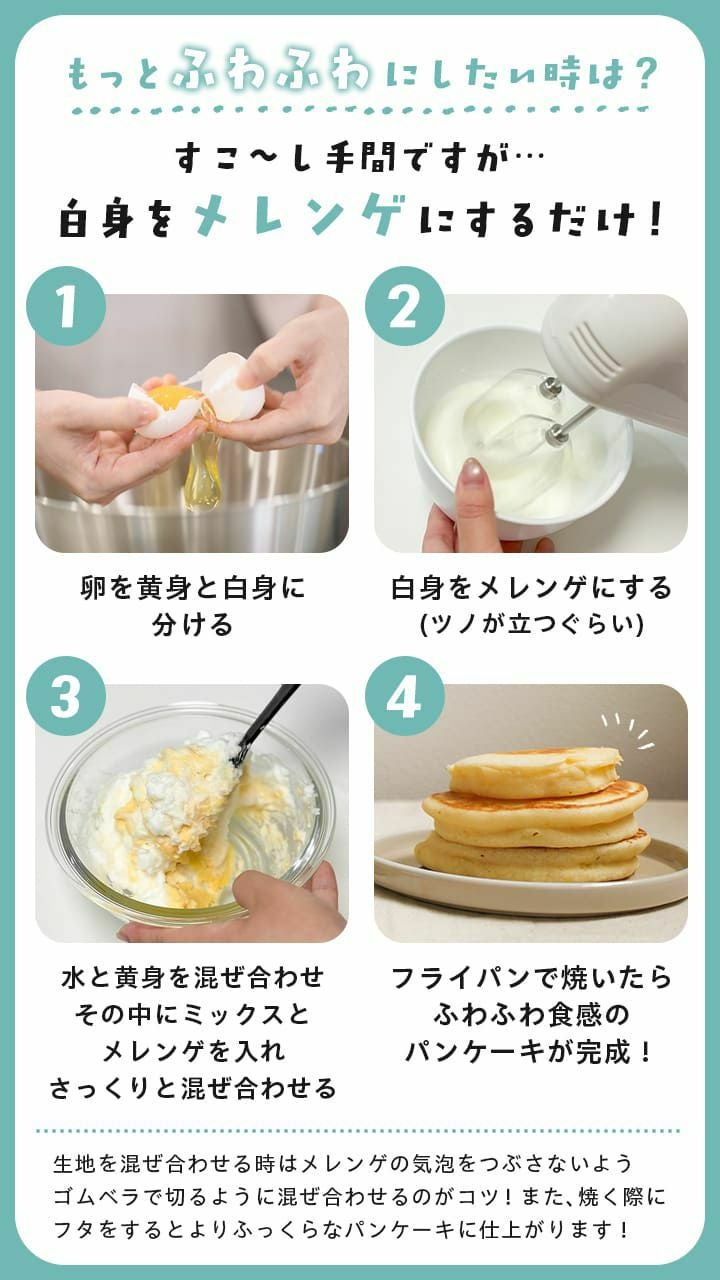 もっとふわふわにしたい時は？

すこ〜し手間ですが…
白身をメレンゲにするだけ！

1

卵を黄身と白身に分ける

2

白身をメレンゲにする
(ツノが立つぐらい)

3

水と黄身を混ぜ合わせ
その中にミックスと
メレンゲを入れ
さっくりと混ぜ合わせる

4

フライパンで焼いたら
ふわふわ食感の
パンケーキが完成！

生地を混ぜ合わせる時はメレンゲの気泡をつぶさないようゴムベラで切るように混ぜ合わせるのがコツ！また、焼く際にフタをするとよりふっくらなパンケーキに仕上がります！